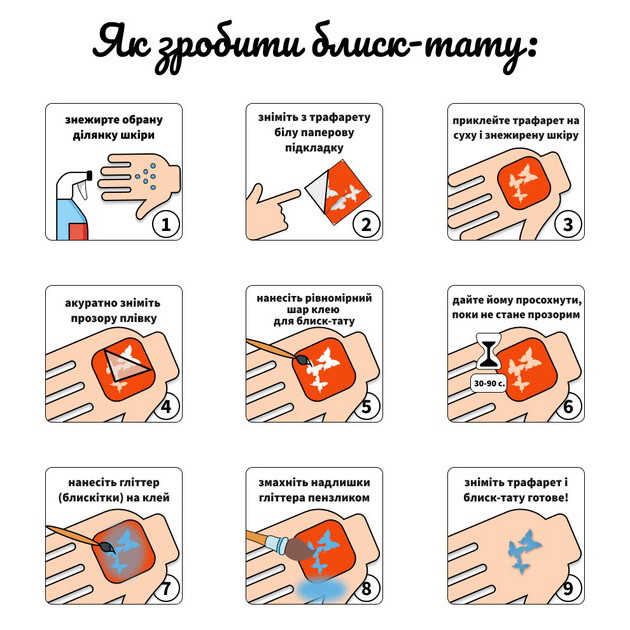 Як зробити блиск-тату:

знежирте обрану ділянку шкіри

1

зніміть з трафарету білу паперову підкладку

2

приклейте трафарет на суху і знежирену шкіру

3

акуратно зніміть прозору плівку

4

нанесіть рівномірний шар клею для блиск-тату

5

дайте йому просохнути, поки не стане прозорим

30-90 с.

6

нанесіть гліттер (блискітки) на клей

7

змахніть надлишки гліттера пензликом

8

зніміть трафарет і блиск-тату готове!

9